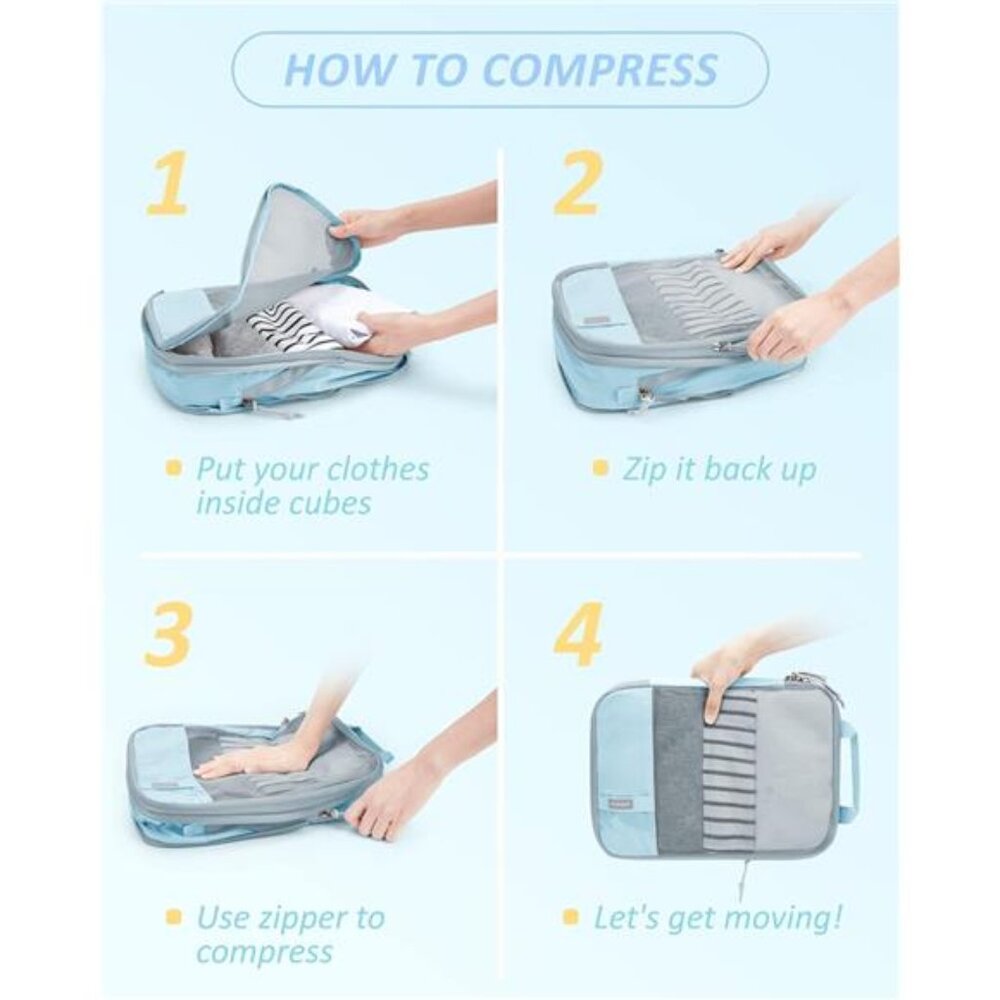 HOW TO COMPRESS

1

Put your clothes inside cubes

2

Zip it back up

3

Use zipper to compress

4

Let's get moving!